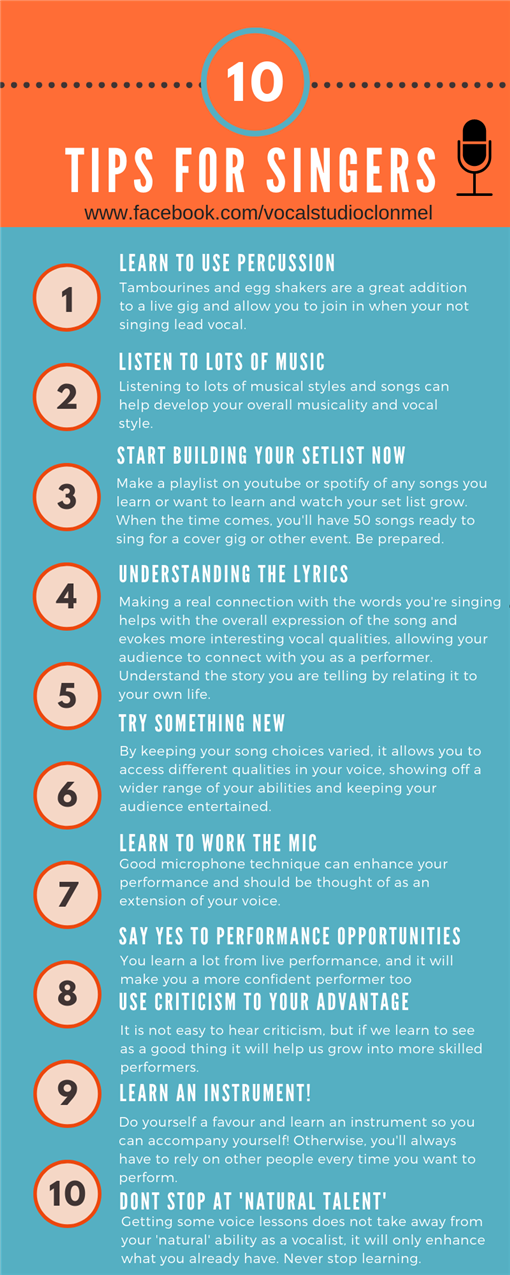 10

TIPS FOR SINGERS

www.facebook.com/vocalstudioclonmel

1

LEARN TO USE PERCUSSION

Tambourines and egg shakers are a great addition to a live gig and allow you to join in when your not singing lead vocal.

2

LISTEN TO LOTS OF MUSIC

Listening to lots of musical styles and songs can help develop your overall musicality and vocal style.

3

START BUILDING YOUR SETLIST NOW

Make a playlist on youtube or spotify of any songs you learn or want to learn and watch your set list grow. When the time comes, you'll have 50 songs ready to sing for a cover gig or other event. Be prepared.

4

UNDERSTANDING THE LYRICS

Making a real connection with the words you're singing helps with the overall expression of the song and evokes more interesting vocal qualities, allowing your audience to connect with you as a performer. Understand the story you are telling by relating it to your own life.

5

TRY SOMETHING NEW

By keeping your song choices varied, it allows you to access different qualities in your voice, showing off a wider range of your abilities and keeping your audience entertained.

6

LEARN TO WORK THE MIC

Good microphone technique can enhance your performance and should be thought of as an extension of your voice.

7

SAY YES TO PERFORMANCE OPPORTUNITIES

You learn a lot from live performance, and it will make you a more confident performer too

8

USE CRITICISM TO YOUR ADVANTAGE

It is not easy to hear criticism, but if we learn to see as a good thing it will help us grow into more skilled performers.

9

LEARN AN INSTRUMENT!

Do yourself a favour and learn an instrument so you can accompany yourself! Otherwise, you'll always have to rely on other people every time you want to perform.

10

DONT STOP AT 'NATURAL TALENT'

Getting some voice lessons does not take away from your 'natural' ability as a vocalist, it will only enhance what you already have. Never stop learning.